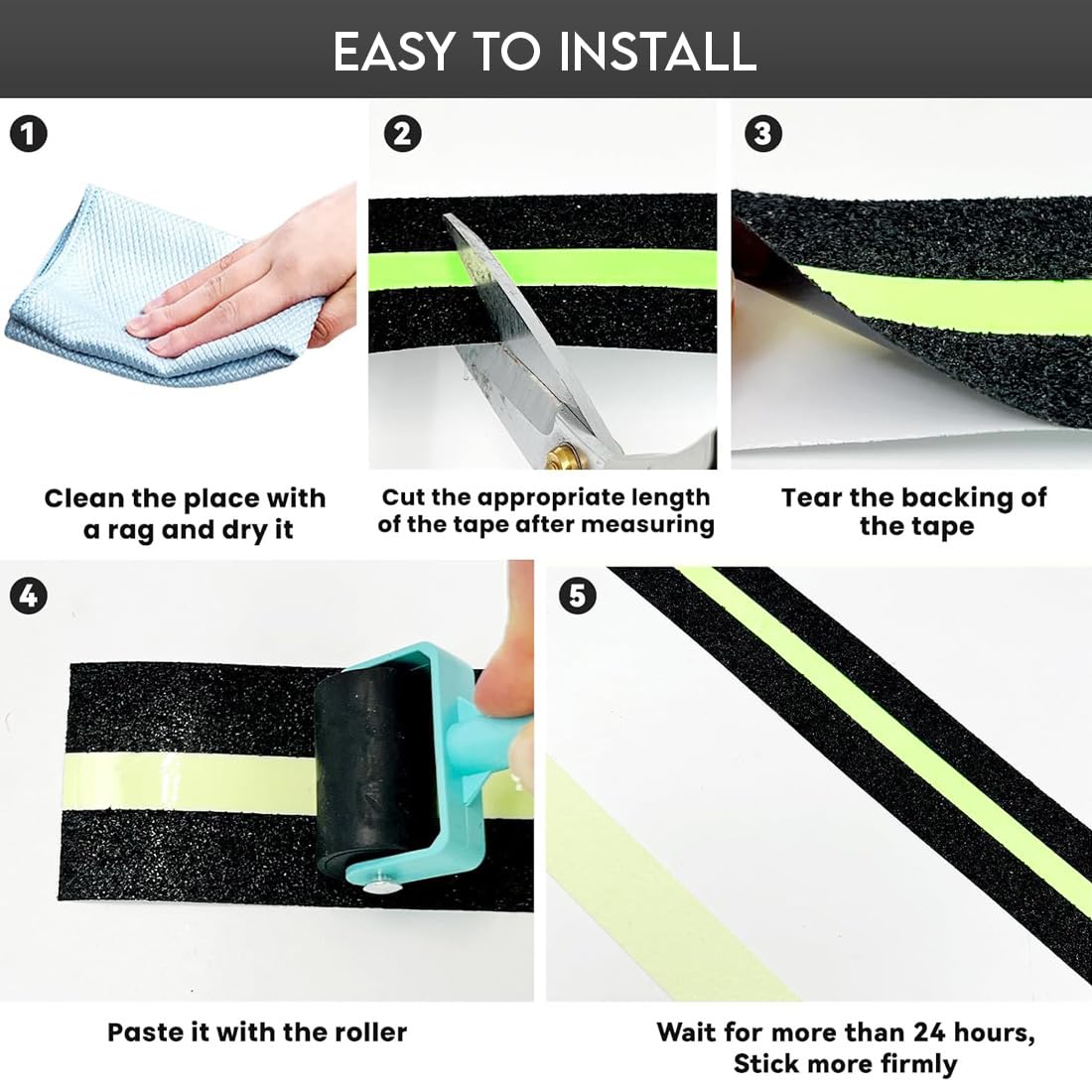 EASY TO INSTALL

1

Clean the place with a rag and dry it

2

Cut the appropriate length of the tape after measuring

3

Tear the backing of the tape

4

Paste it with the roller

5

Wait for more than 24 hours, Stick more firmly