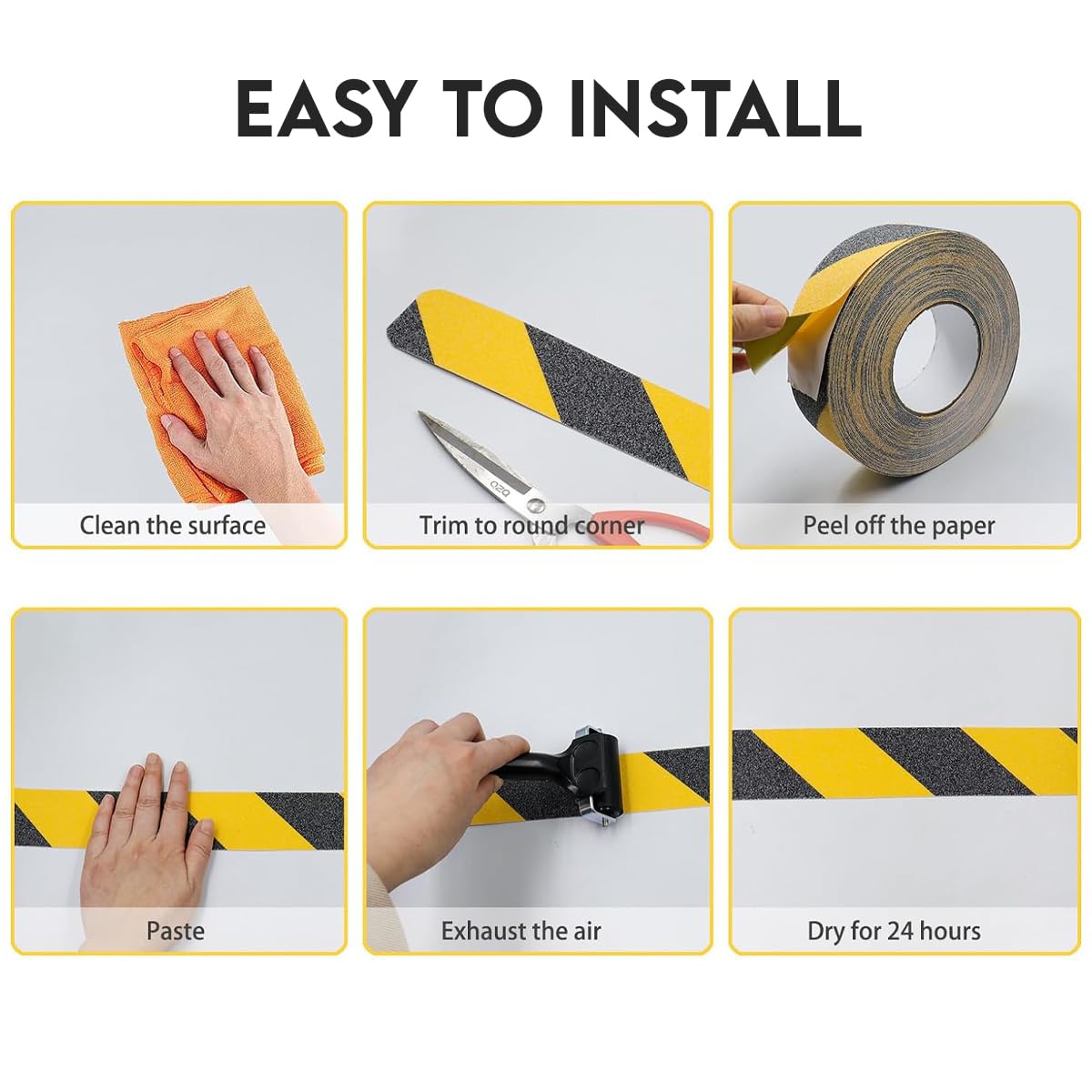 EASY TO INSTALL

Clean the surface

Trim to round corner

Peel off the paper

Paste

Exhaust the air

Dry for 24 hours