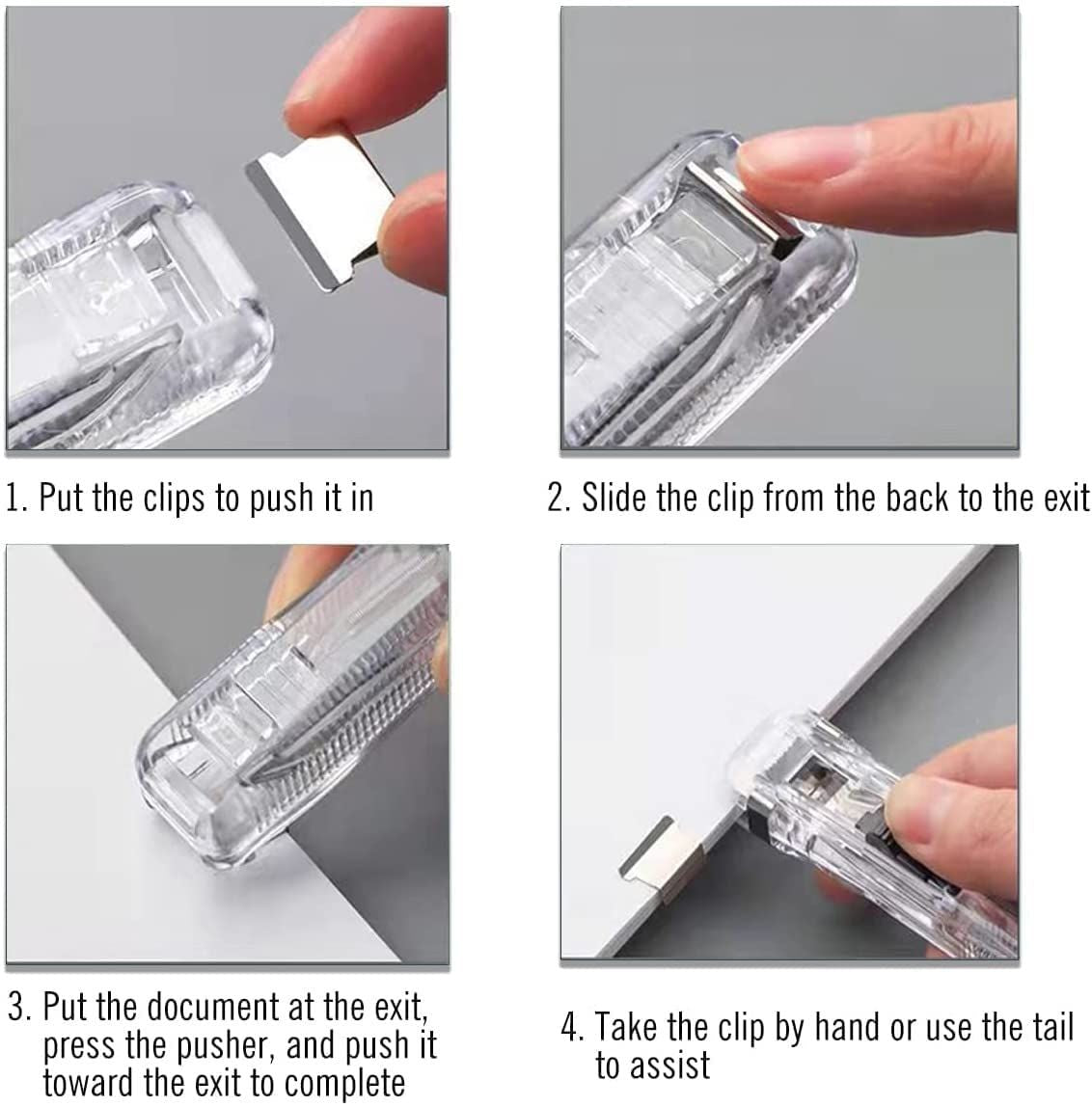 1. Put the clips to push it in

2. Slide the clip from the back to the exit

3. Put the document at the exit, press the pusher, and push it toward the exit to complete

4. Take the clip by hand or use the tail to assist